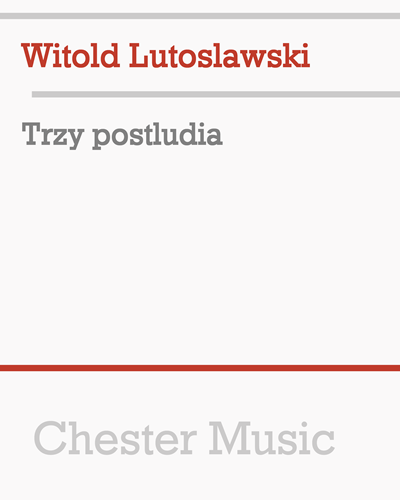 Witold Lutoslawski

Trzy postludia

Chester Music