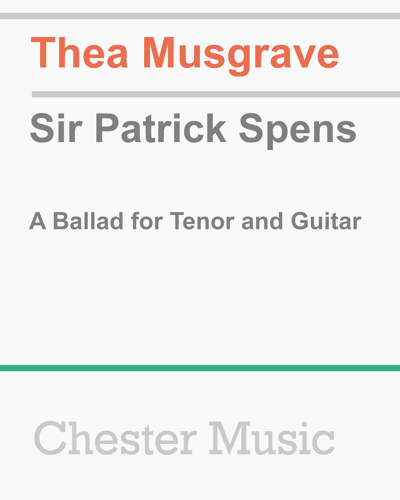 Thea Musgrave

Sir Patrick Spens

A Ballad for Tenor and Guitar

Chester Music