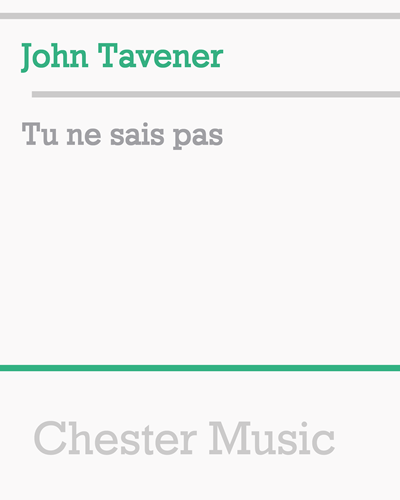 John Tavener

Tu ne sais pas

Chester Music