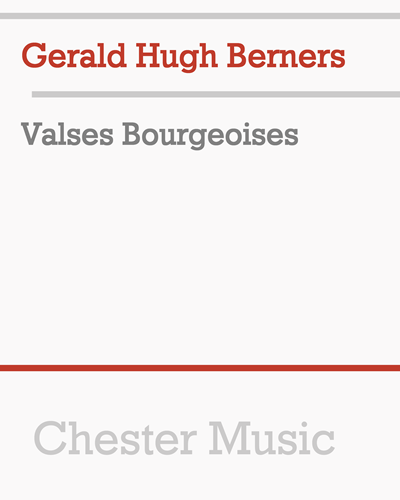 Gerald Hugh Berners

Valses Bourgeoises

Chester Music