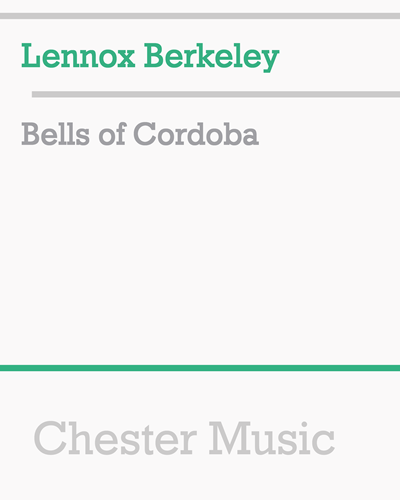 Lennox Berkeley

Bells of Cordoba

Chester Music