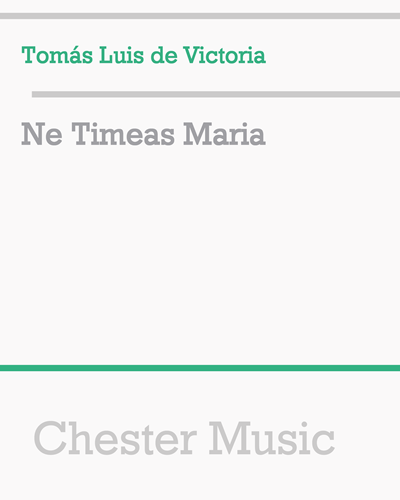 Tomás Luis de Victoria

Ne Timeas Maria

Chester Music