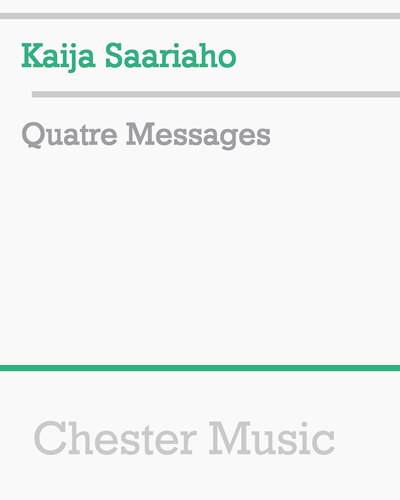 Kaija Saariaho

Quatre Messages

Chester Music