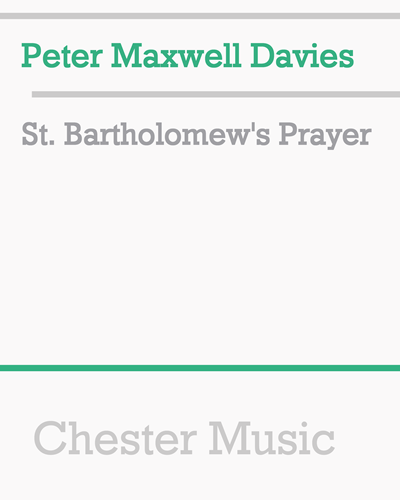 Peter Maxwell Davies

St. Bartholomew's Prayer

Chester Music