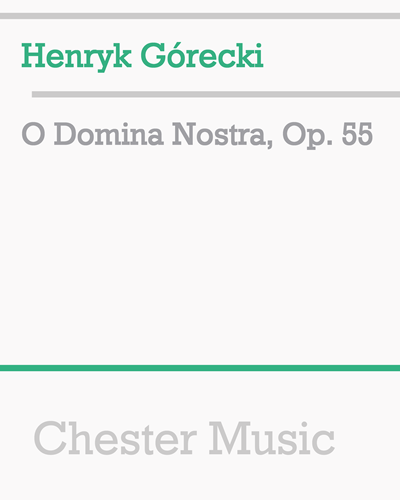 Henryk Górecki

O Domina Nostra, Op. 55

Chester Music