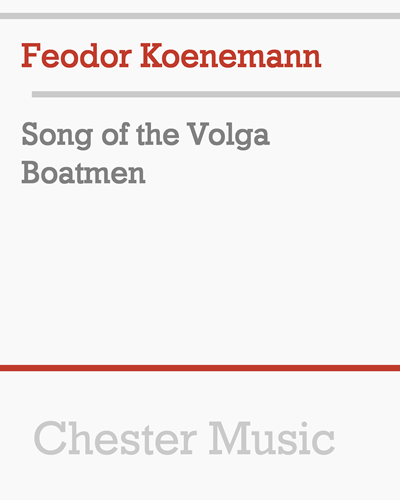 Feodor Koenemann

Song of the Volga Boatmen

Chester Music