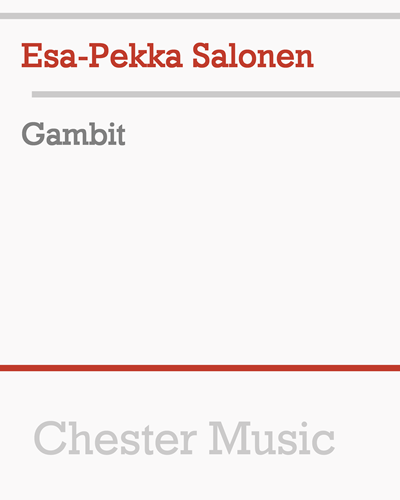 Esa-Pekka Salonen

Gambit

Chester Music