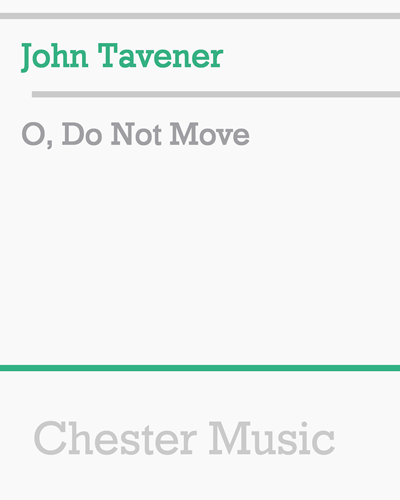 John Tavener

O, Do Not Move

Chester Music