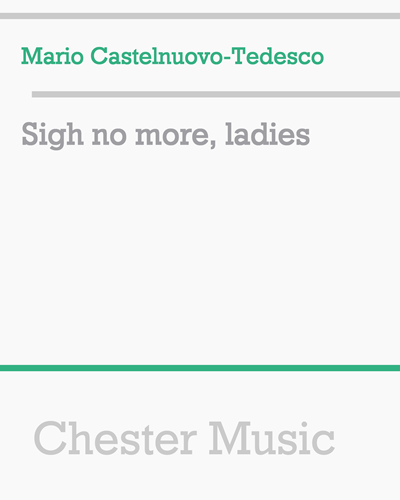 Mario Castelnuovo-Tedesco

Sigh no more, ladies

Chester Music