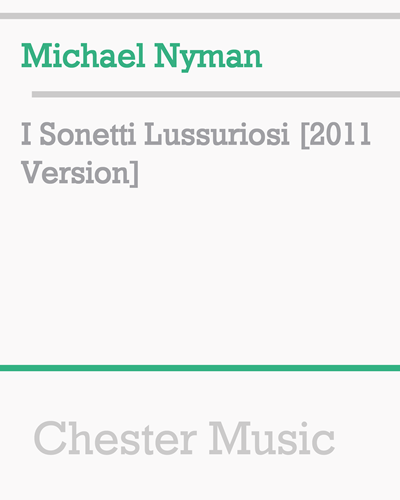 Michael Nyman

I Sonetti Lussuriosi [2011 Version]

Chester Music