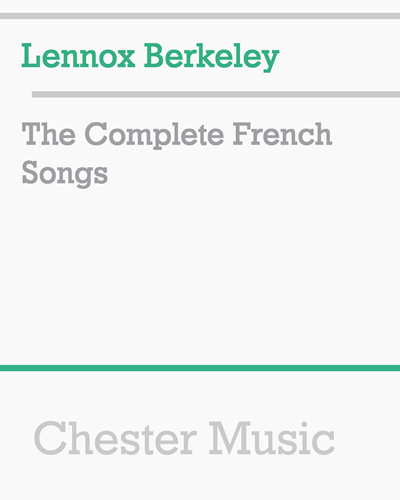 Lennox Berkeley

The Complete French Songs

Chester Music