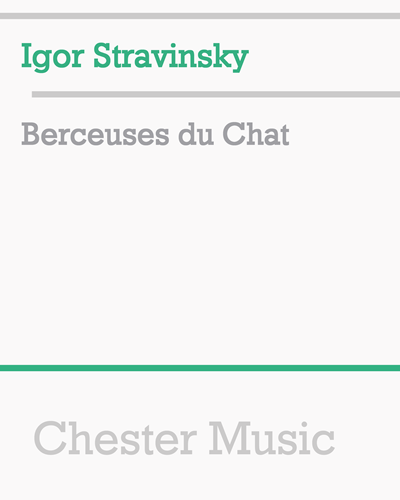 Igor Stravinsky

Berceuses du Chat

Chester Music