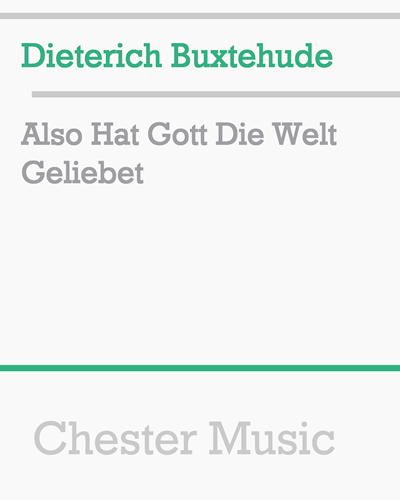 Dieterich Buxtehude

Also Hat Gott Die Welt Geliebet

Chester Music