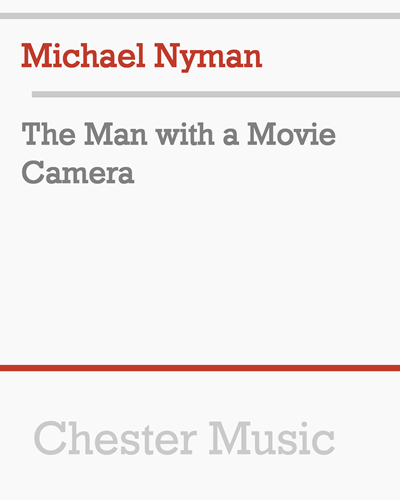 Michael Nyman

The Man with a Movie Camera

Chester Music