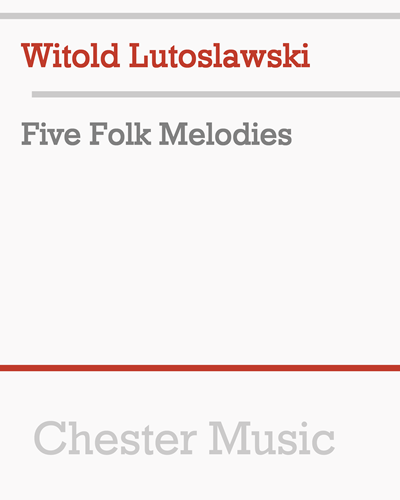 Witold Lutoslawski

Five Folk Melodies

Chester Music