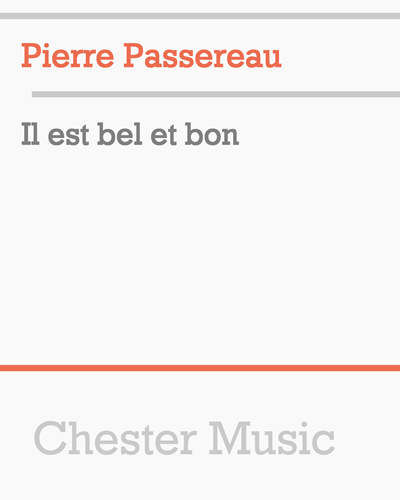 Pierre Passereau

Il est bel et bon

Chester Music