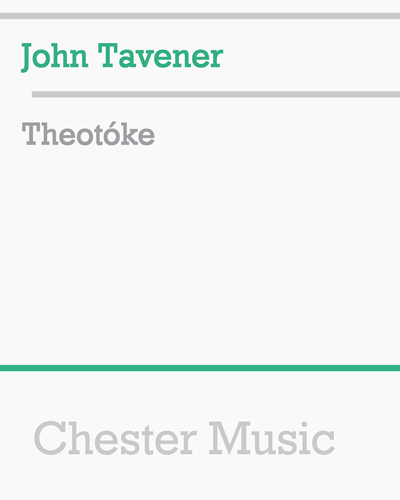 John Tavener

Theotóke

Chester Music