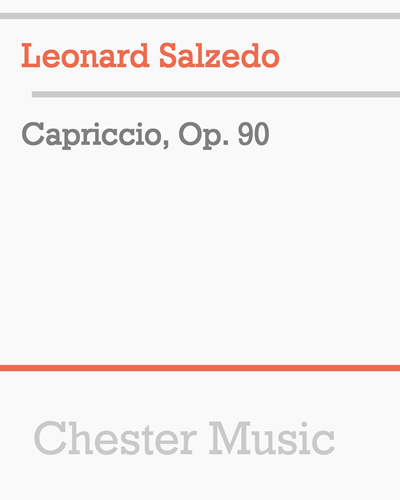 Leonard Salzedo

Capriccio, Op. 90

Chester Music