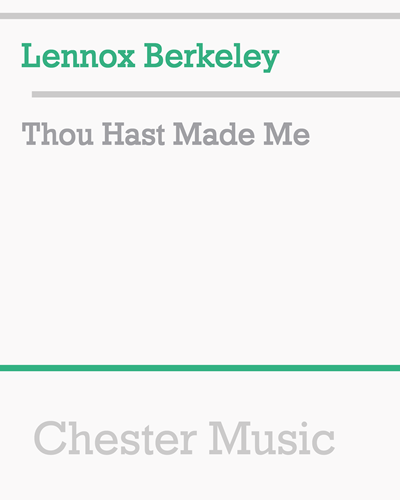 Lennox Berkeley

Thou Hast Made Me

Chester Music