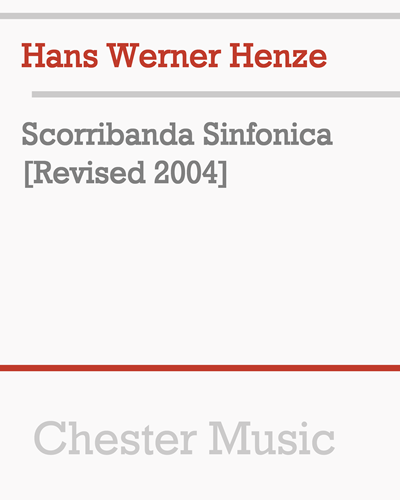 Hans Werner Henze

Scorribanda Sinfonica
[Revised 2004]

Chester Music