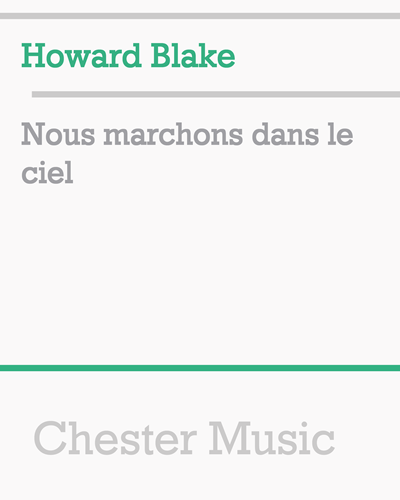 Howard Blake

Nous marchons dans le ciel

Chester Music