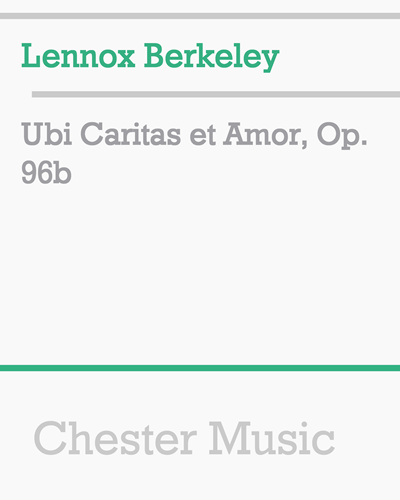 Lennox Berkeley

Ubi Caritas et Amor, Op. 96b

Chester Music