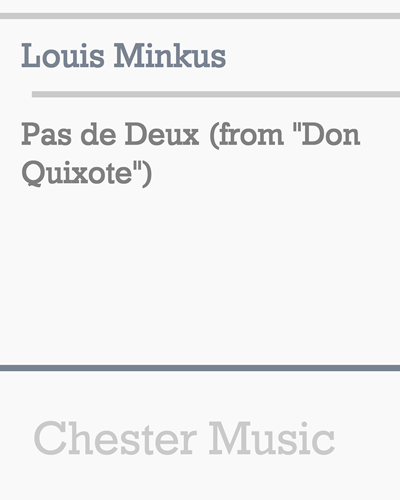 Louis Minkus

Pas de Deux (from "Don Quixote")

Chester Music