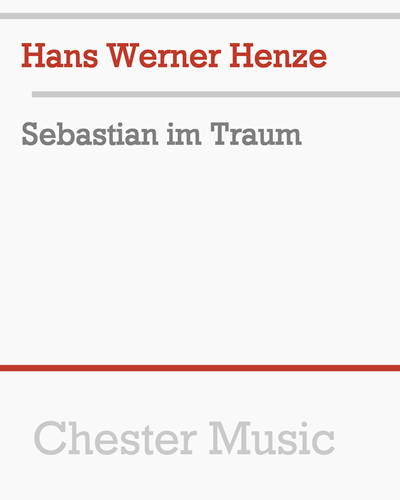 Hans Werner Henze

Sebastian im Traum

Chester Music