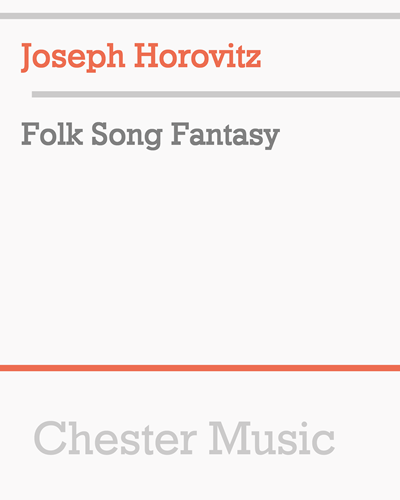 Joseph Horovitz

Folk Song Fantasy

Chester Music