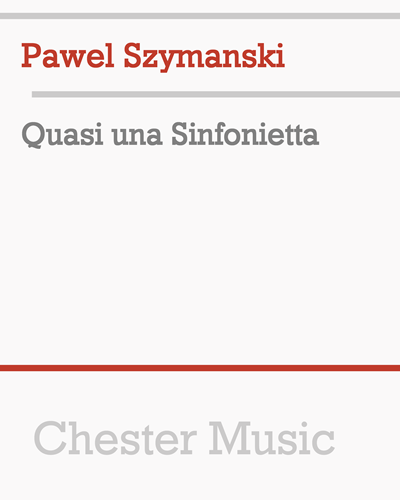 Pawel Szymanski

Quasi una Sinfonietta

Chester Music