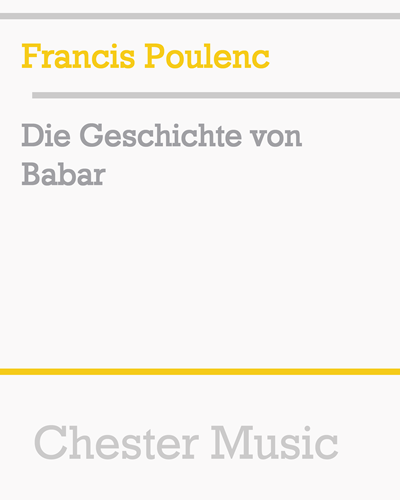 Francis Poulenc

Die Geschichte von Babar

Chester Music