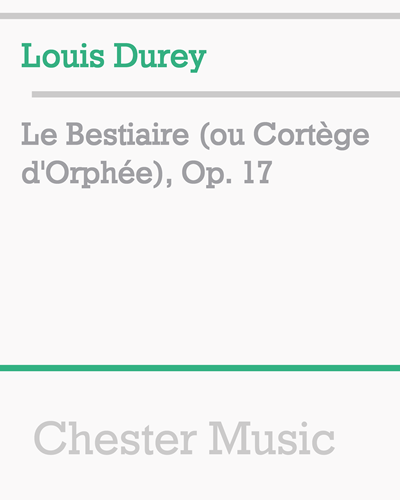 Louis Durey

Le Bestiaire (ou Cortège d'Orphée), Op. 17

Chester Music