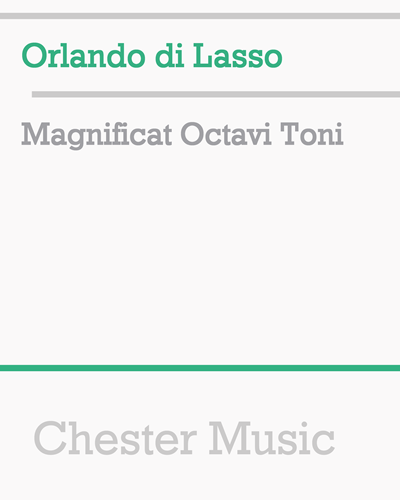 Orlando di Lasso

Magnificat Octavi Toni

Chester Music