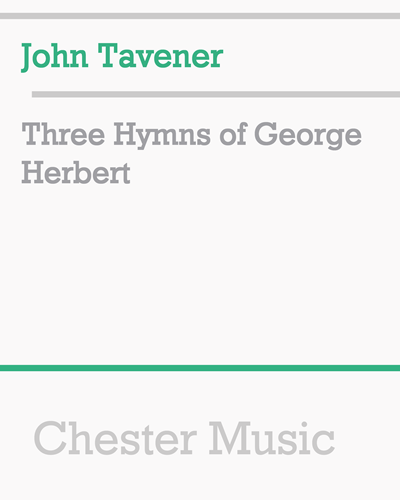 John Tavener

Three Hymns of George Herbert

Chester Music