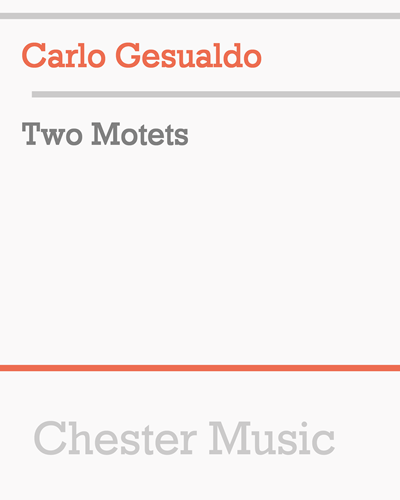 Carlo Gesualdo

Two Motets

Chester Music