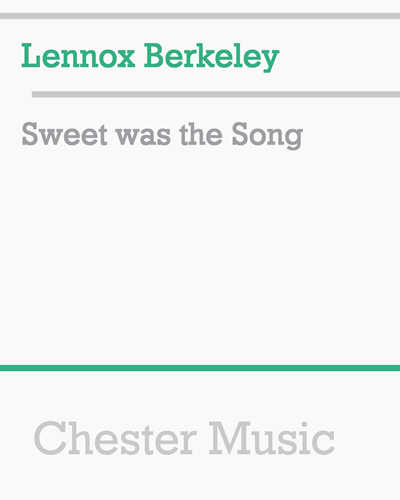 Lennox Berkeley

Sweet was the Song

Chester Music