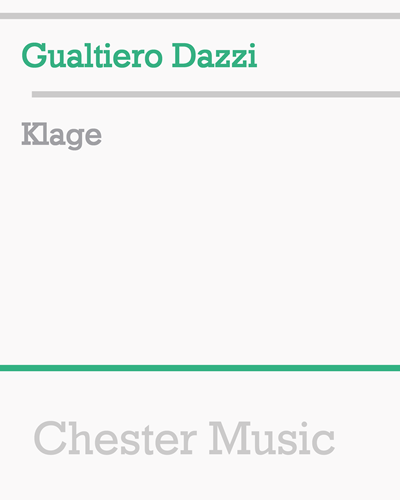 Gualtiero Dazzi

Klage

Chester Music