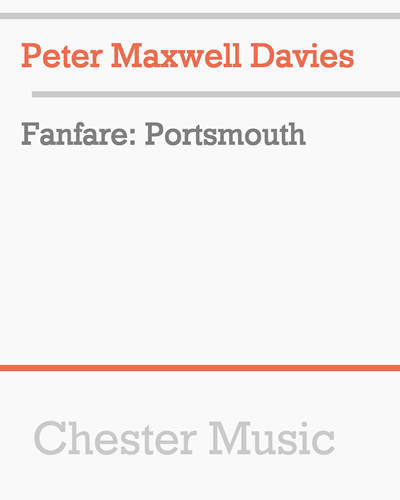 Peter Maxwell Davies

Fanfare: Portsmouth

Chester Music