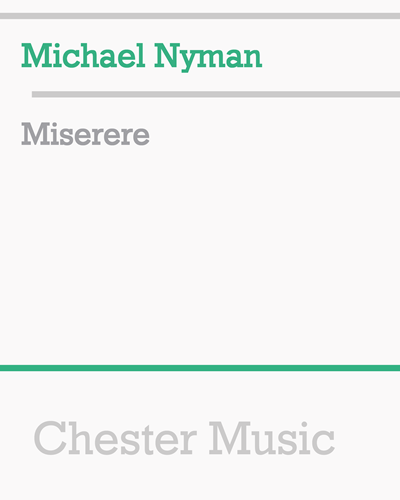 Michael Nyman

Miserere

Chester Music