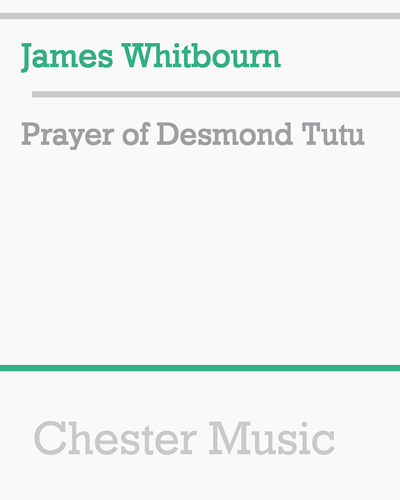 James Whitbourn

Prayer of Desmond Tutu

Chester Music