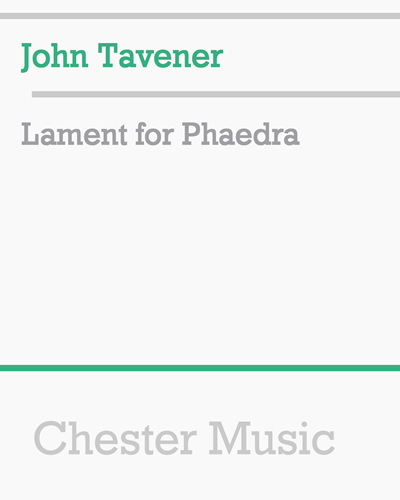 John Tavener

Lament for Phaedra

Chester Music